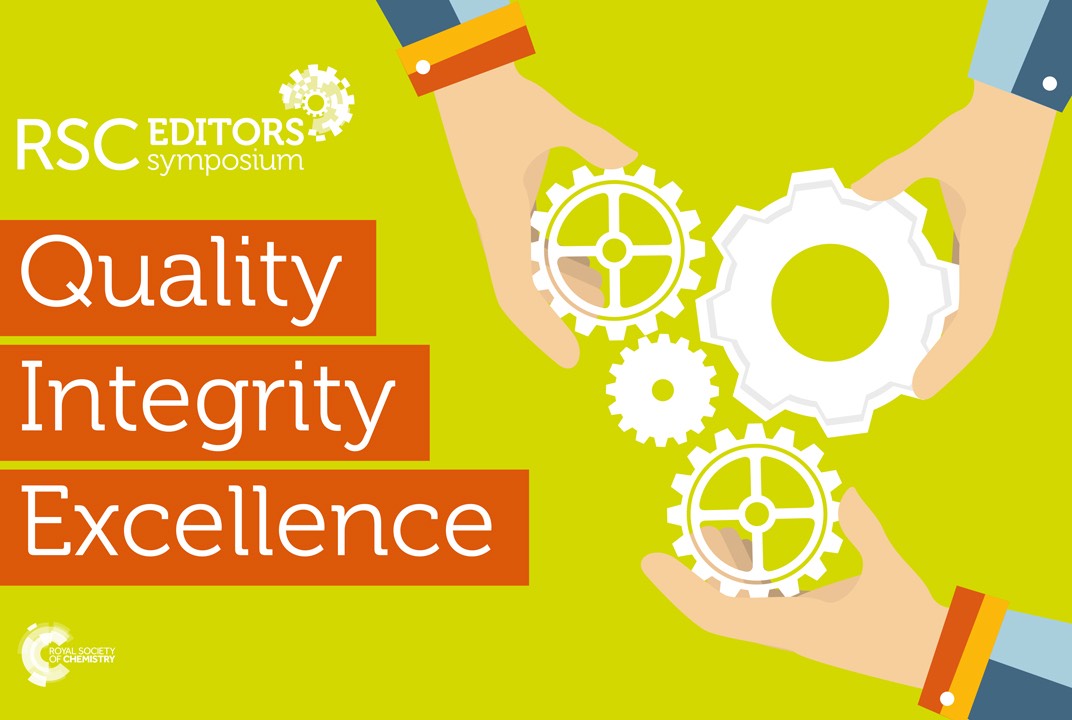 RSC EDITORS symposium

Quality
Integrity
Excellence

ROYAL SOCIETY OF CHEMISTRY